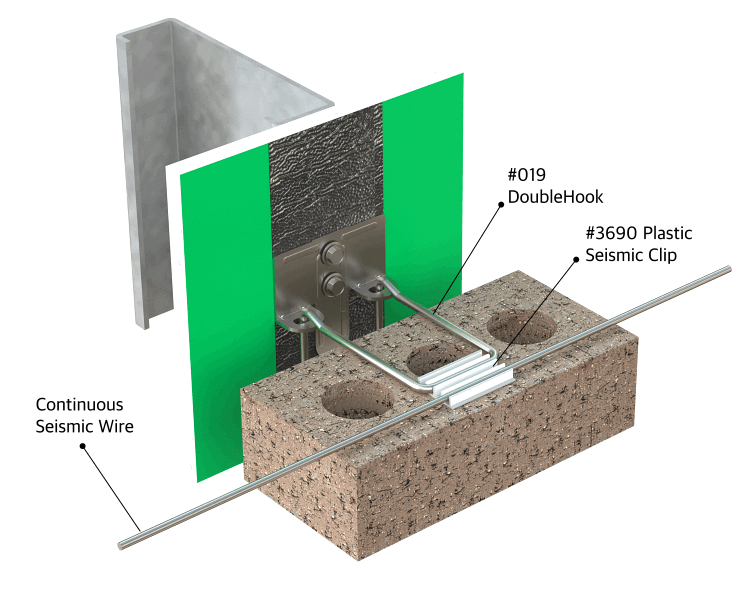 #019
DoubleHook

#3690 Plastic
Seismic Clip

Continuous
Seismic Wire