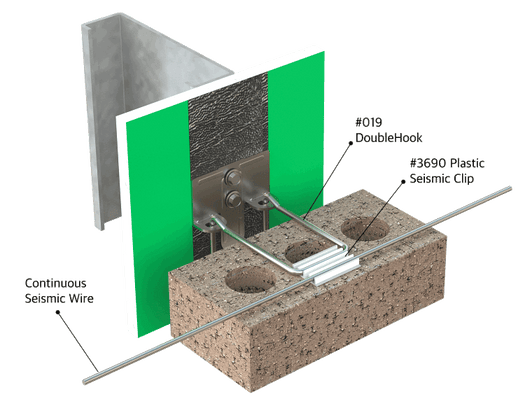 #019
DoubleHook

#3690 Plastic
Seismic Clip

Continuous
Seismic Wire